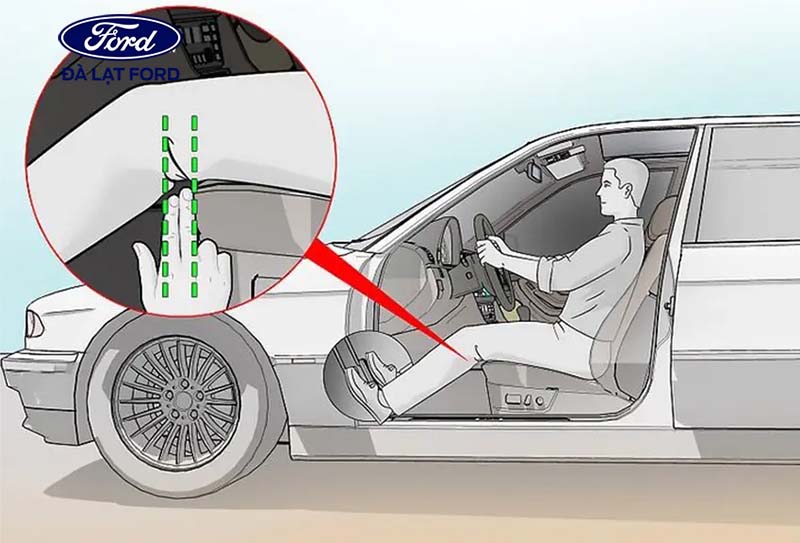 Ford
ĐÀ LẠT FORD