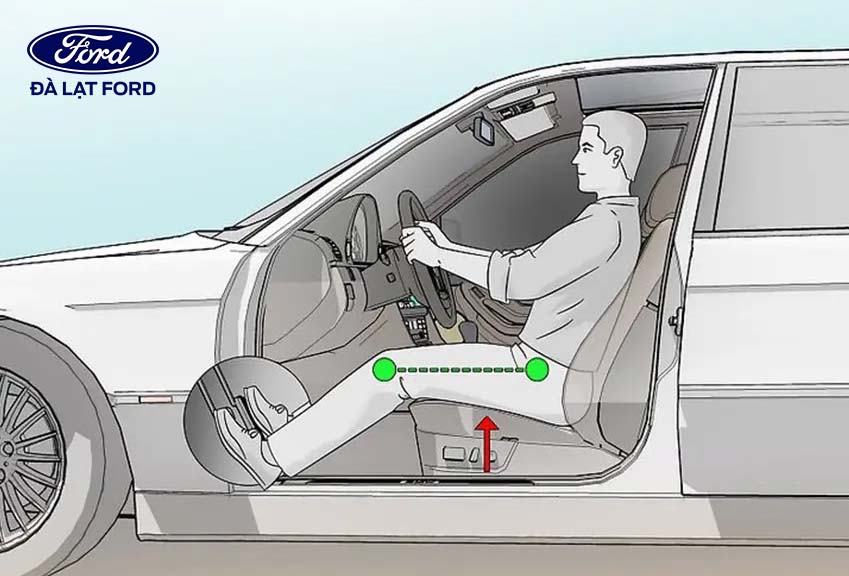 Ford
ĐÀ LẠT FORD